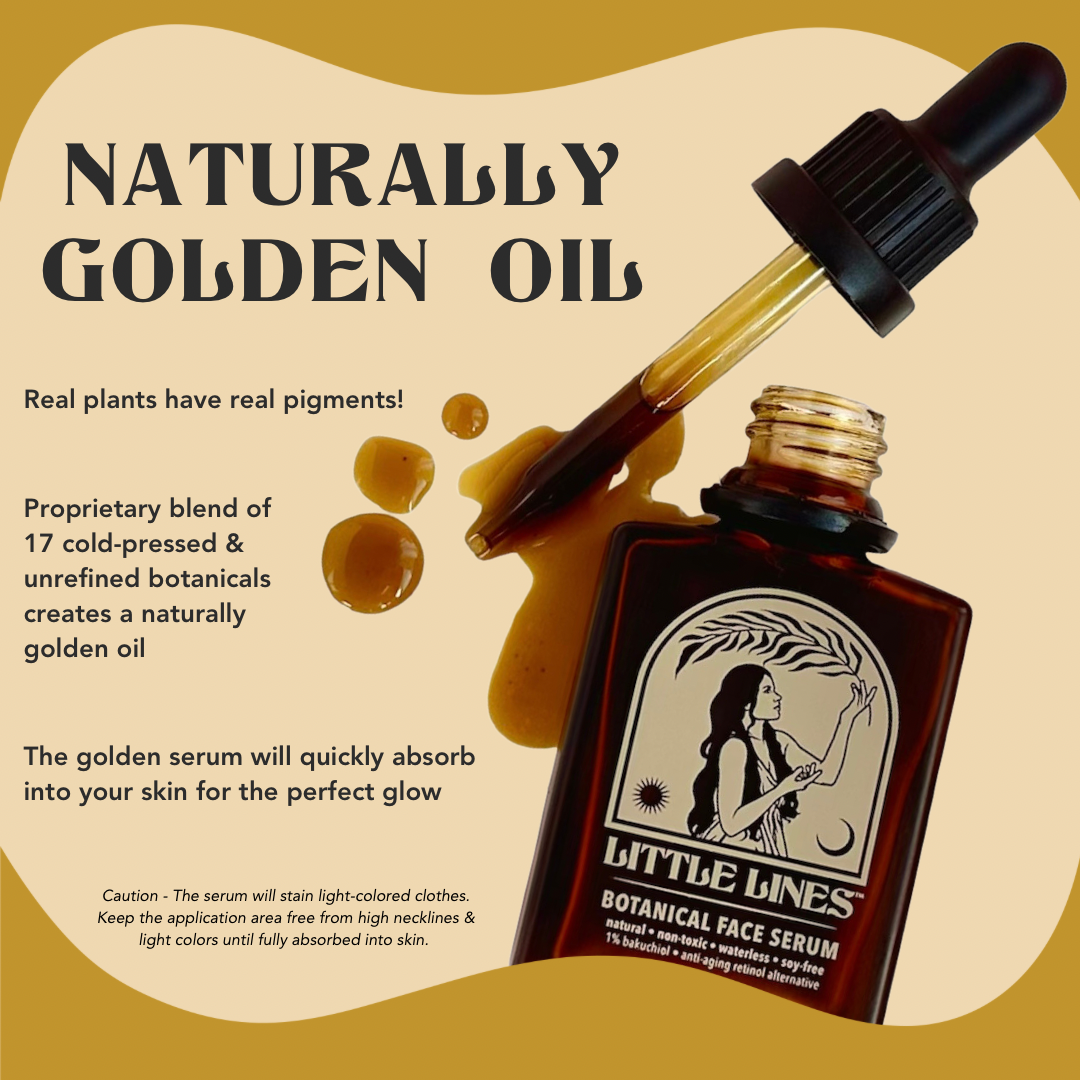 NATURALLY GOLDEN OIL

Real plants have real pigments!

Proprietary blend of 17 cold-pressed & unrefined botanicals creates a naturally golden oil

The golden serum will quickly absorb into your skin for the perfect glow

Caution - The serum will stain light-colored clothes. Keep the application area free from high necklines & light colors until fully absorbed into skin.

LITTLE LINES™

BOTANICAL FACE SERUM

natural • non-toxic • waterless • soy-free
1% bakuchiol • anti-aging retinol alternative